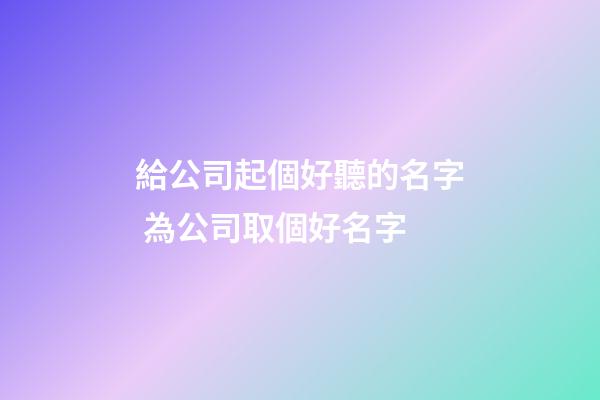 給公司起個好聽的名字
為公司取個好名字